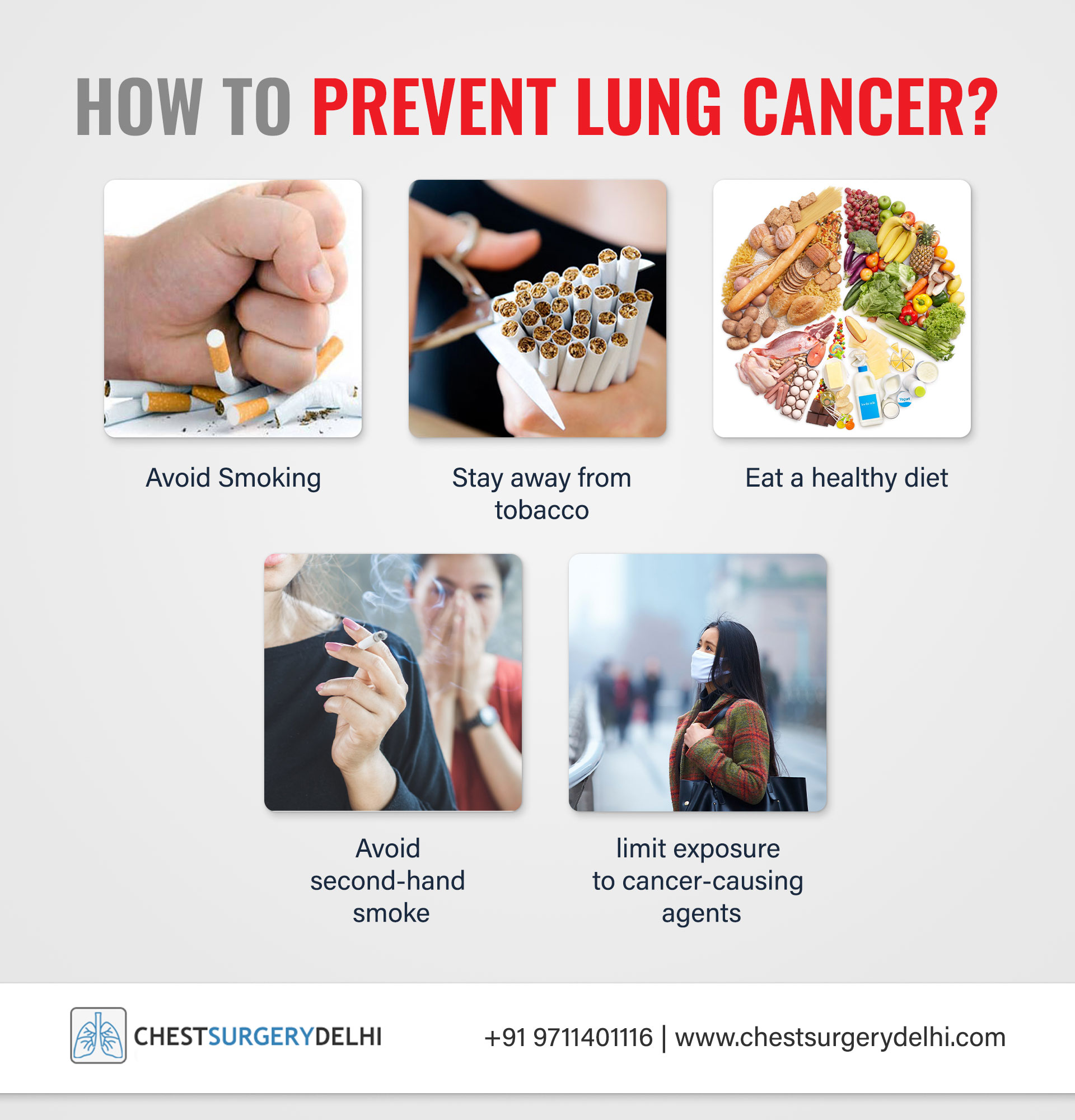 HOW TO PREVENT LUNG CANCER?

Avoid Smoking

Stay away from tobacco

Eat a healthy diet

Avoid second-hand smoke

limit exposure to cancer-causing agents

CHESTSURGERYDELHI

+91 9711401116 | www.chestsurgerydelhi.com