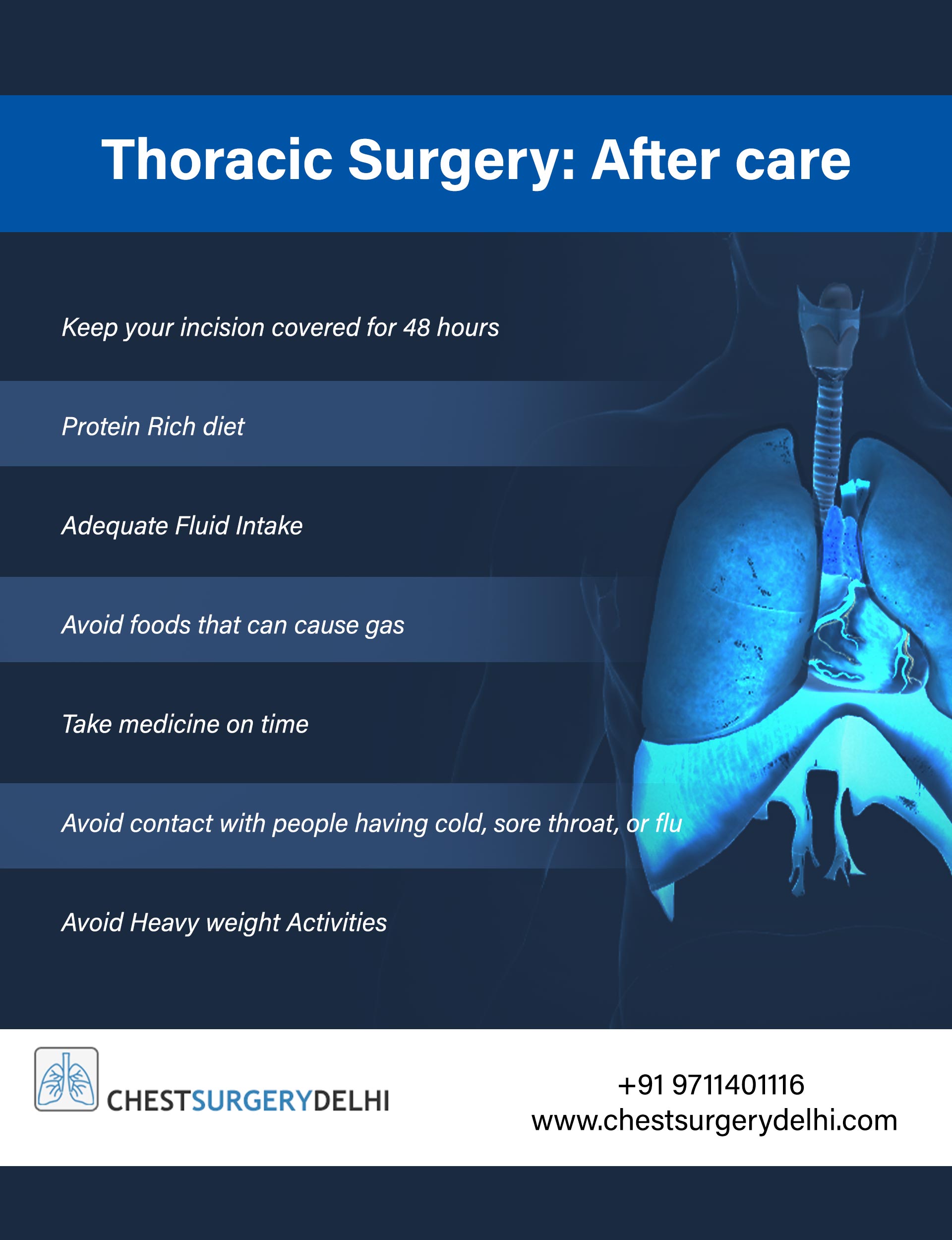 Thoracic Surgery: After care

Keep your incision covered for 48 hours

Protein Rich diet

Adequate Fluid Intake

Avoid foods that can cause gas

Take medicine on time

Avoid contact with people having cold, sore throat, or flu

Avoid Heavy weight Activities

CHESTSURGERYDELHI

+91 9711401116
www.chestsurgerydelhi.com